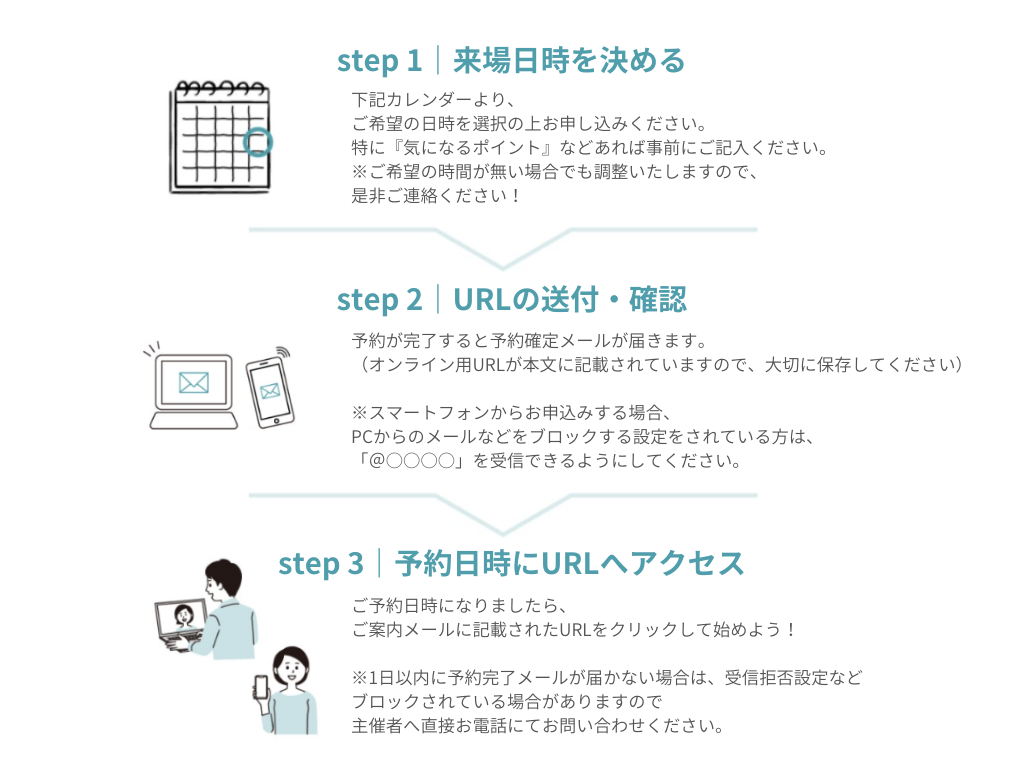 step 1｜来場日時を決める

下記カレンダーより、
ご希望の日時を選択の上お申し込みください。
特に『気になるポイント』などあれば事前にご記入ください。
※ご希望の時間が無い場合でも調整いたしますので、
是非ご連絡ください！

step 2｜URLの送付・確認

予約が完了すると予約確定メールが届きます。
（オンライン用URLが本文に記載されていますので、大切に保存してください）

※スマートフォンからお申込みする場合、
PCからのメールなどをブロックする設定をされている方は、
「@○○○○」を受信できるようにしてください。

step 3｜予約日時にURLへアクセス

ご予約日時になりましたら、
ご案内メールに記載されたURLをクリックして始めよう！

※1日以内に予約完了メールが届かない場合は、受信拒否設定など
ブロックされている場合がありますので
主催者へ直接お電話にてお問い合わせください。