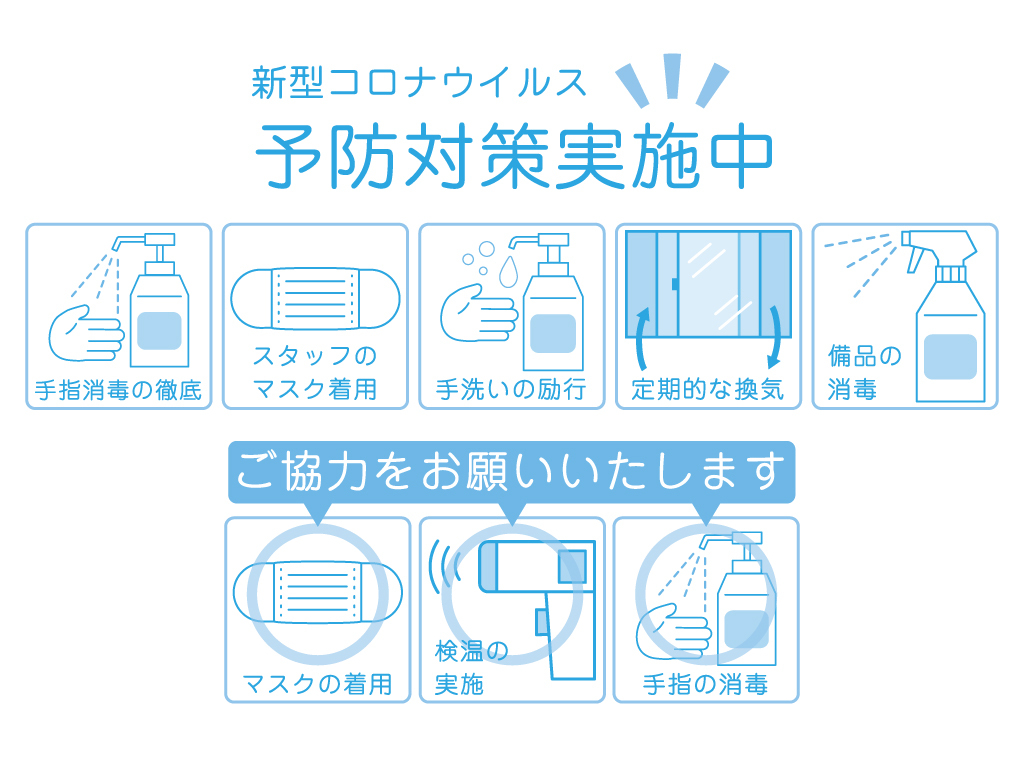 新型コロナウイルス
予防対策実施中

手指消毒の徹底

スタッフのマスク着用

手洗いの励行

定期的な換気

備品の消毒

ご協力をお願いいたします

マスクの着用

検温の実施

手指の消毒