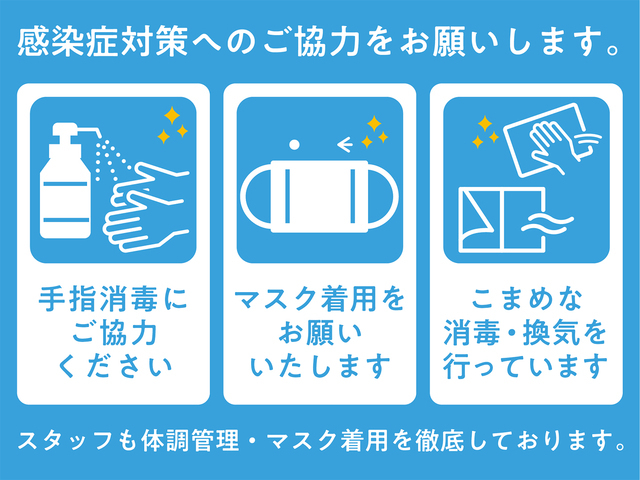 感染症対策へのご協力をお願いします。

手指消毒に
ご協力
ください

マスク着用を
お願い
いたします

こまめな
消毒・換気を
行っています

スタッフも体調管理・マスク着用を徹底しております。