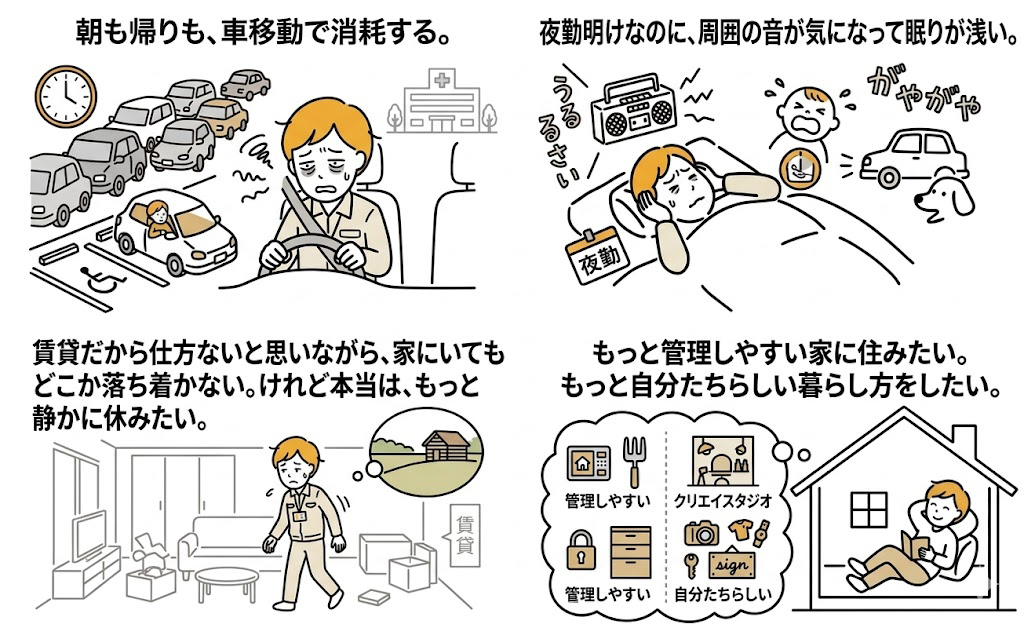 朝も帰りも、車移動で消耗する。

夜勤明けなのに、周囲の音が気になって眠りが浅い。

うるるさい

がやがや

夜勤

賃貸だから仕方ないと思いながら、家にいてもどこか落ち着かない。けれど本当は、もっと静かに休みたい。

賃貸

もっと管理しやすい家に住みたい。
もっと自分たちらしい暮らし方をしたい。

管理しやすい

クリエイスタジオ

管理しやすい

sign

自分たちらしい