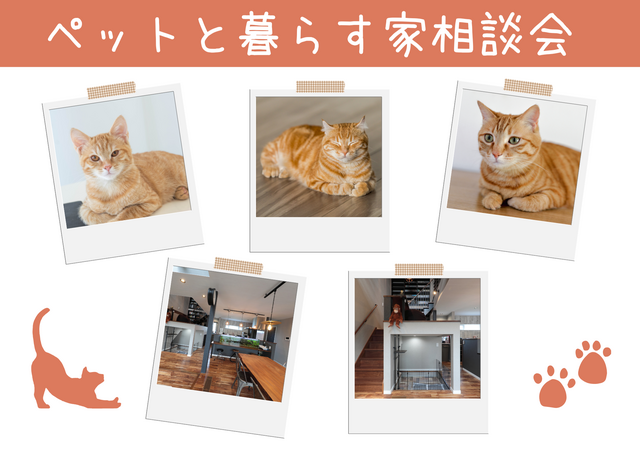 ペットと暮らす家相談会