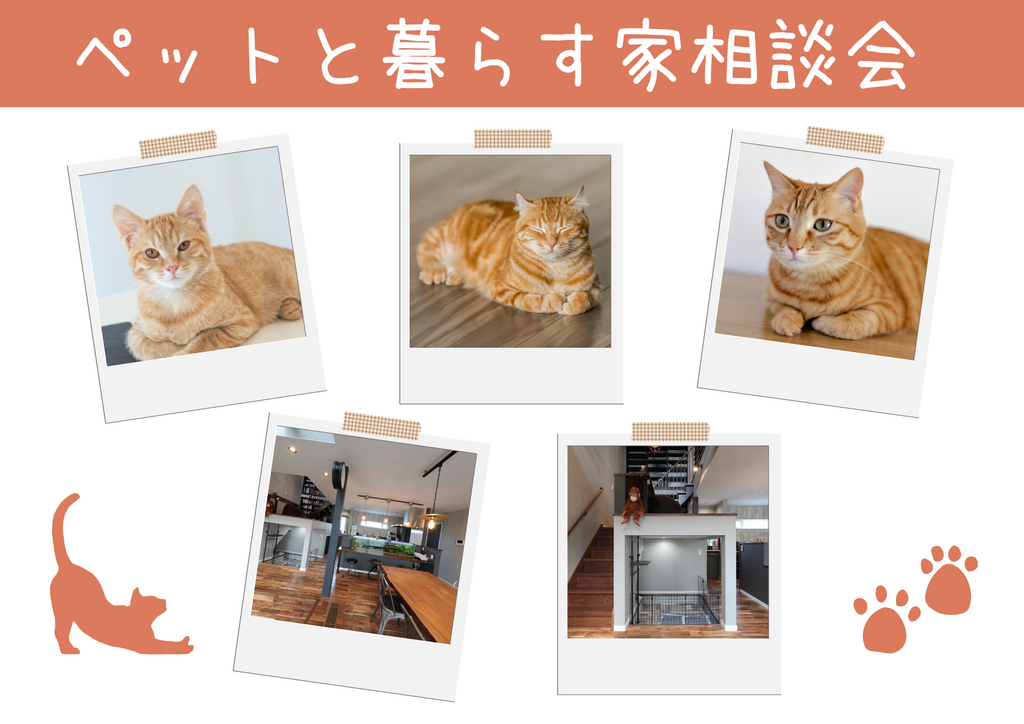 ペットと暮らす家相談会