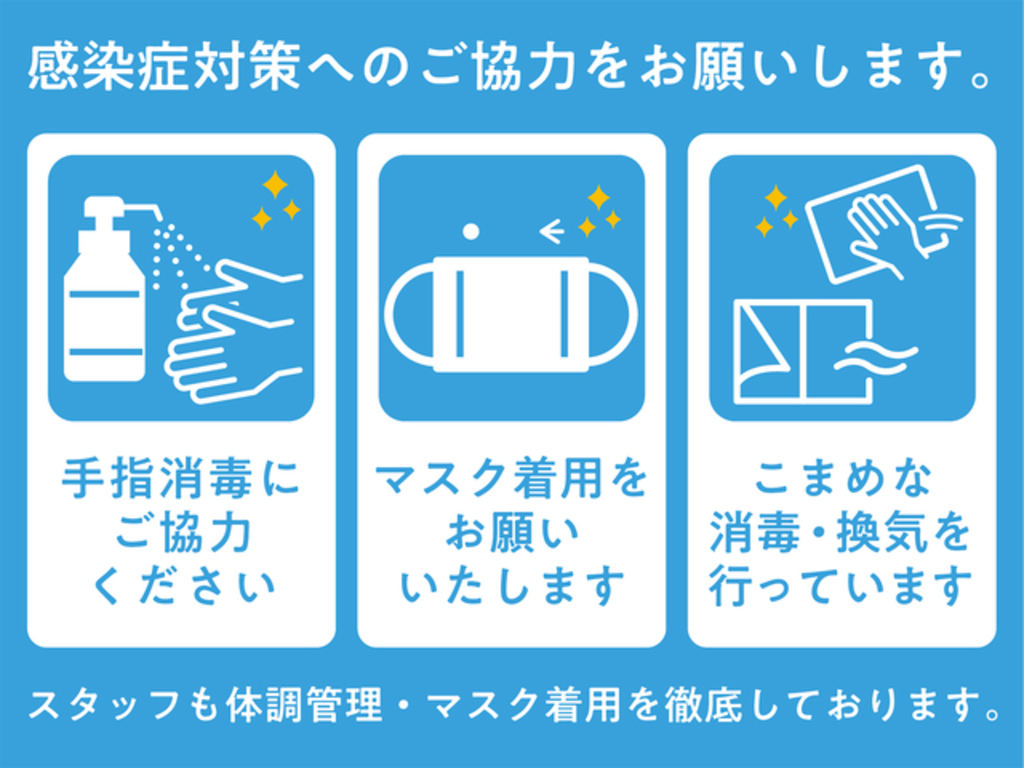 感染症対策へのご協力をお願いします。

手指消毒に
ご協力
ください

マスク着用を
お願い
いたします

こまめな
消毒・換気を
行っています

スタッフも体調管理・マスク着用を徹底しております。