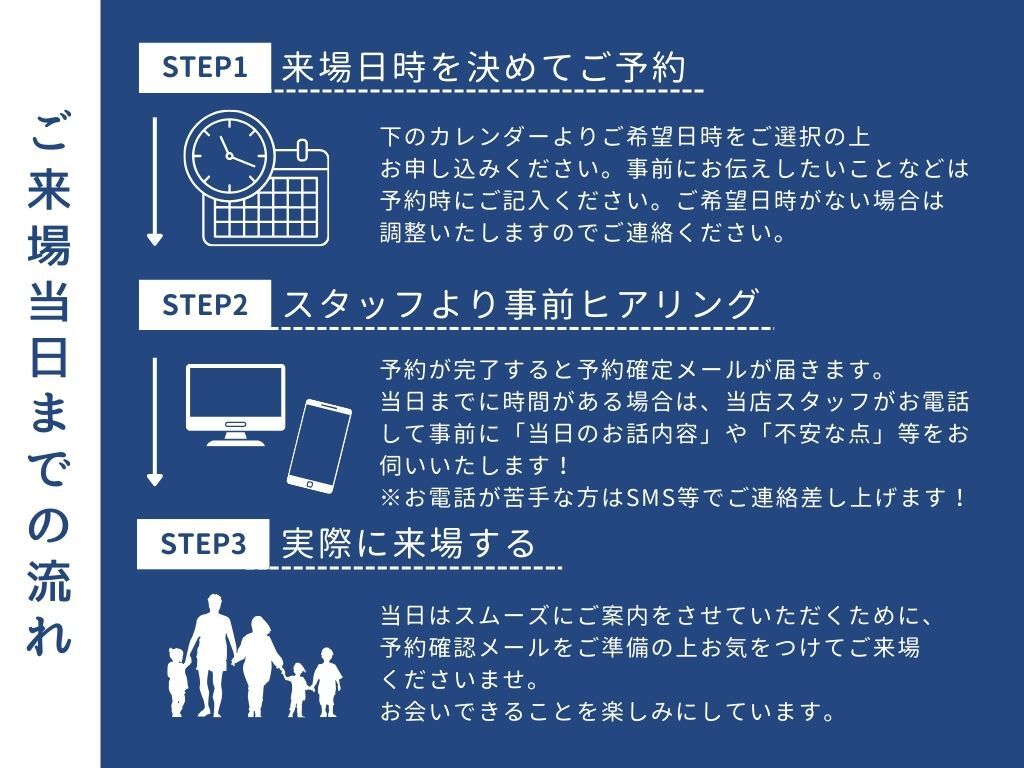 ご来場当日までの流れ

STEP1 来場日時を決めてご予約

下のカレンダーよりご希望日時をご選択の上お申し込みください。事前にお伝えしたいことなどは予約時にご記入ください。ご希望日時がない場合は調整いたしますのでご連絡ください。

STEP2 スタッフより事前ヒアリング

予約が完了すると予約確定メールが届きます。当日までに時間がある場合は、当店スタッフがお電話して事前に「当日のお話内容」や「不安な点」等をお伺いいたします！
※お電話が苦手な方はSMS等でご連絡差し上げます！

STEP3 実際に来場する

当日はスムーズにご案内をさせていただくために、予約確認メールをご準備の上お気をつけてご来場くださいませ。
お会いできることを楽しみにしています。