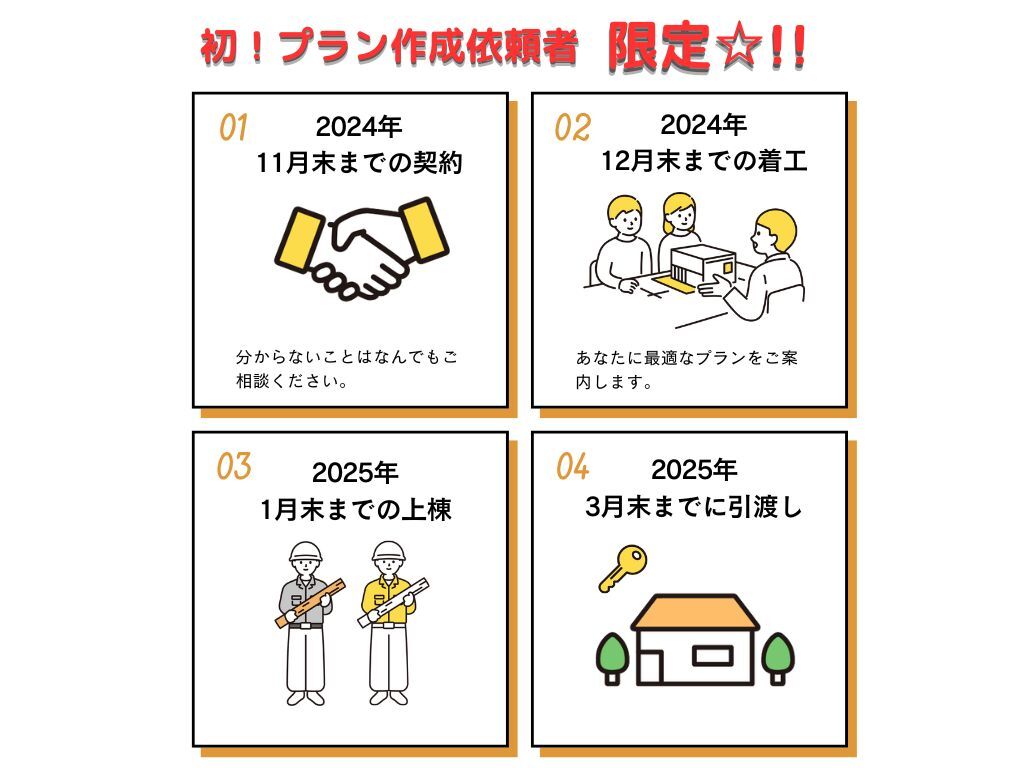 初！プラン作成依頼者　限定☆!!

01
2024年
11月末までの契約

分からないことはなんでもご相談ください。

02
2024年
12月末までの着工

あなたに最適なプランをご案内します。

03
2025年
1月末までの上棟

04
2025年
3月末までに引渡し