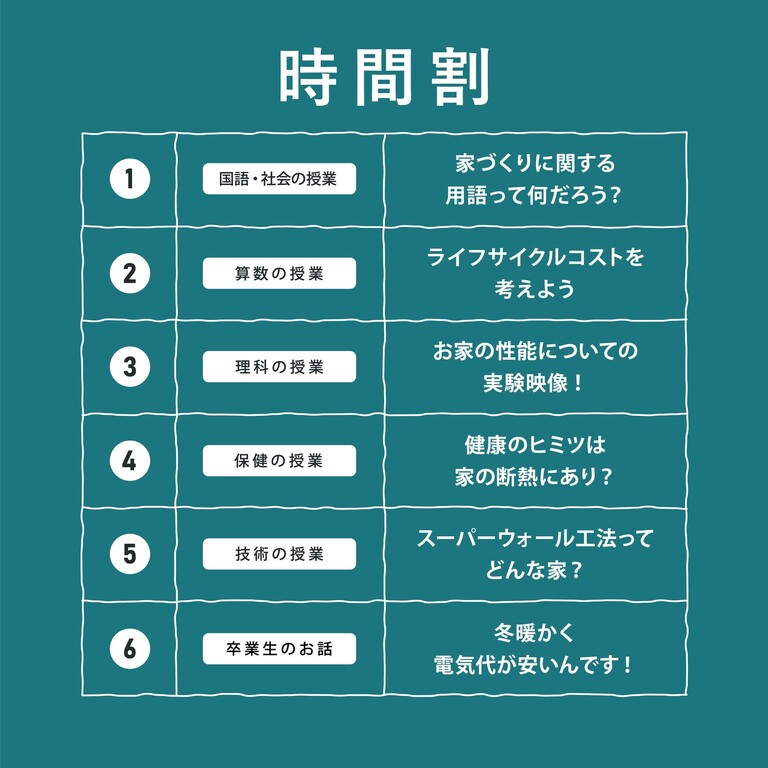 時間割

|  |  |  |
|---|---|---|
| 1 | 国語・社会の授業 | 家づくりに関する用語って何だろう？ |
| 2 | 算数の授業 | ライフサイクルコストを考えよう |
| 3 | 理科の授業 | お家の性能についての実験映像！ |
| 4 | 保健の授業 | 健康のヒミツは家の断熱にあり？ |
| 5 | 技術の授業 | スーパーウォール工法ってどんな家？ |
| 6 | 卒業生のお話 | 冬暖かく電気代が安いんです！ |