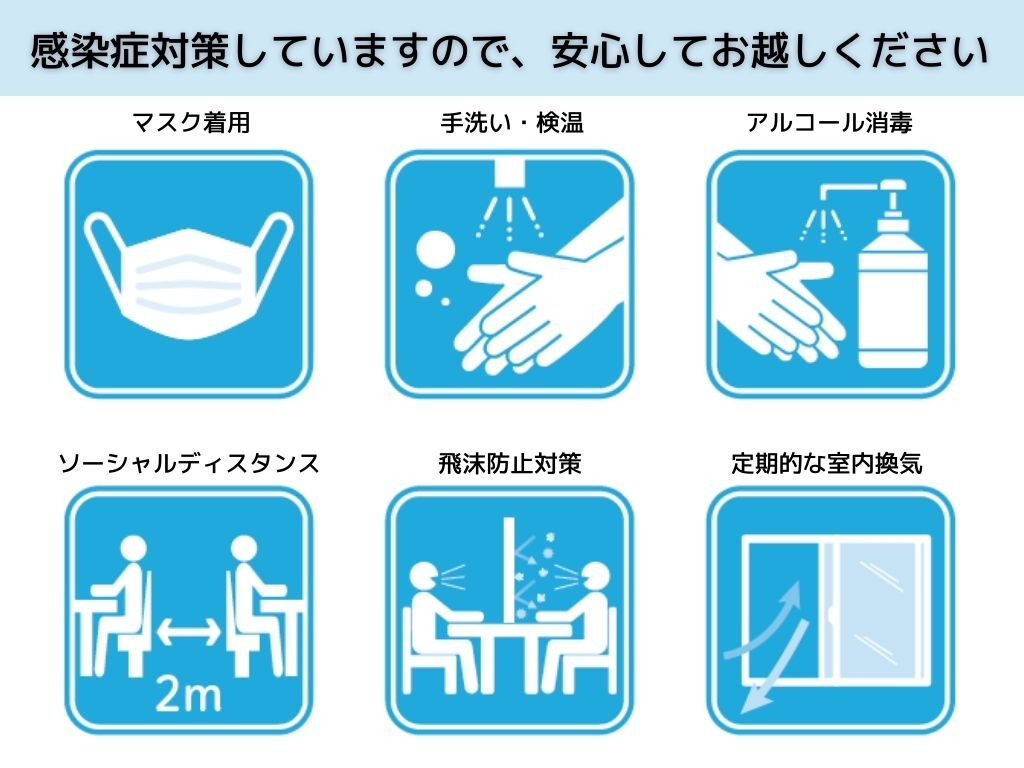 感染症対策していますので、安心してお越しください

マスク着用

手洗い・検温

アルコール消毒

ソーシャルディスタンス

2m

飛沫防止対策

定期的な室内換気