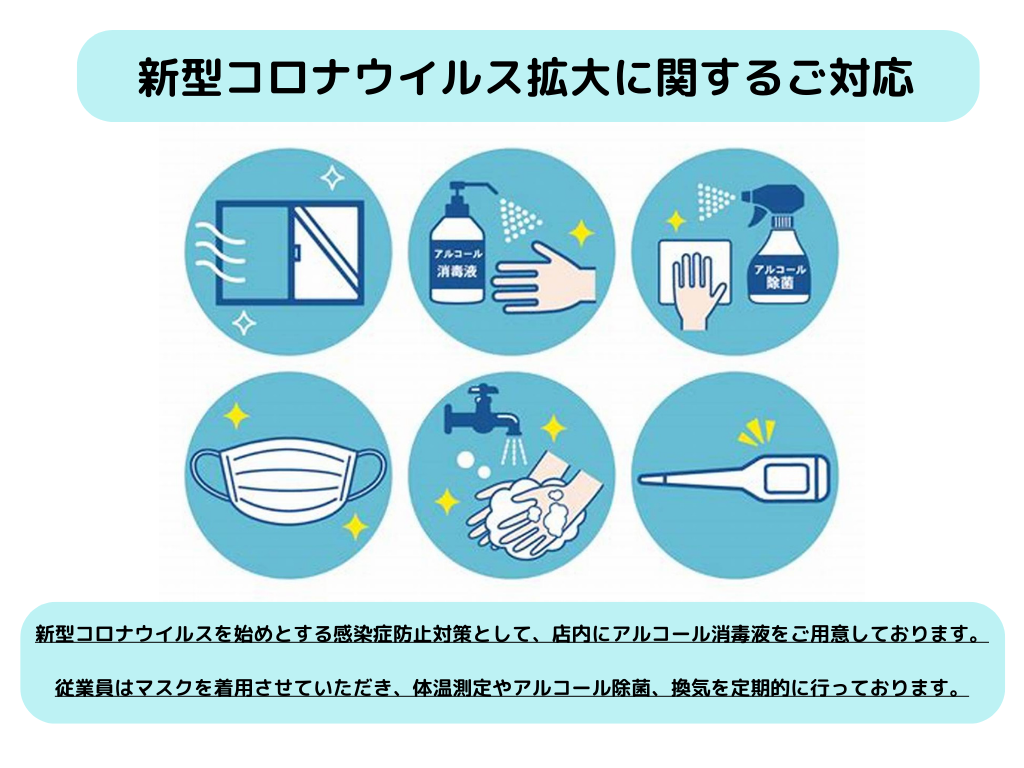 新型コロナウイルス拡大に関するご対応

アルコール
消毒液

アルコール
除菌

新型コロナウイルスを始めとする感染症防止対策として、店内にアルコール消毒液をご用意しております。

従業員はマスクを着用させていただき、体温測定やアルコール除菌、換気を定期的に行っております。