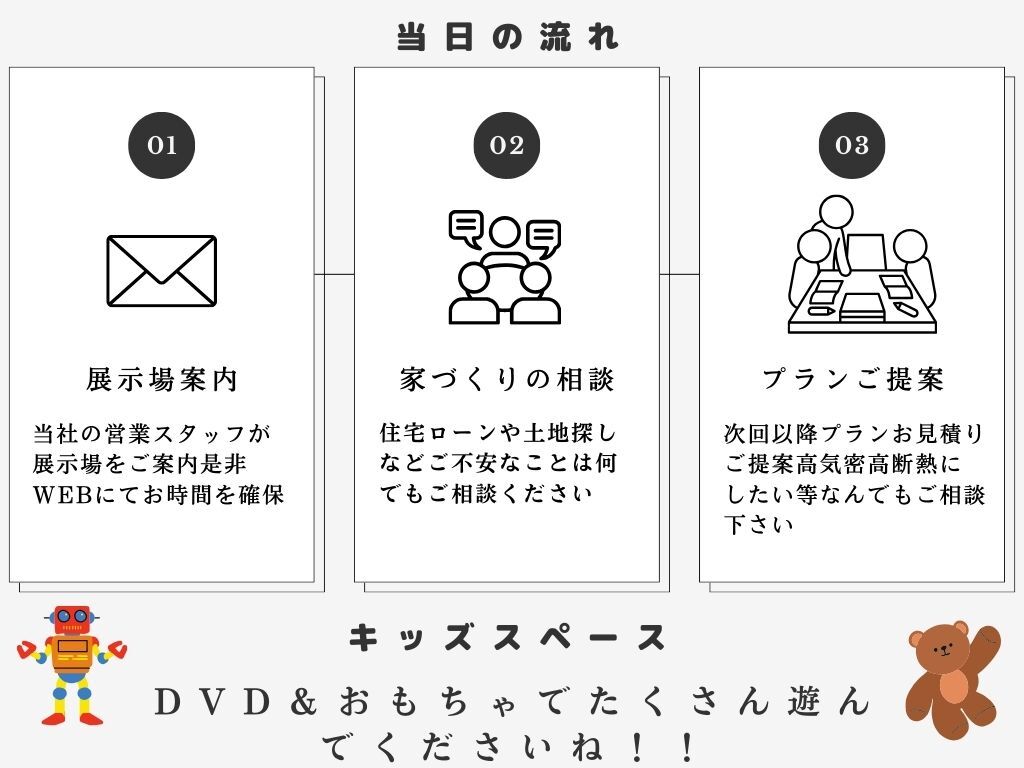 当日の流れ

01

展示場案内

当社の営業スタッフが展示場をご案内是非WEBにてお時間を確保

02

家づくりの相談

住宅ローンや土地探しなどご不安なことは何でもご相談ください

03

プランご提案

次回以降プランお見積りご提案高気密高断熱にしたい等なんでもご相談下さい

キッズスペース

ＤＶＤ＆おもちゃでたくさん遊んでくださいね！！