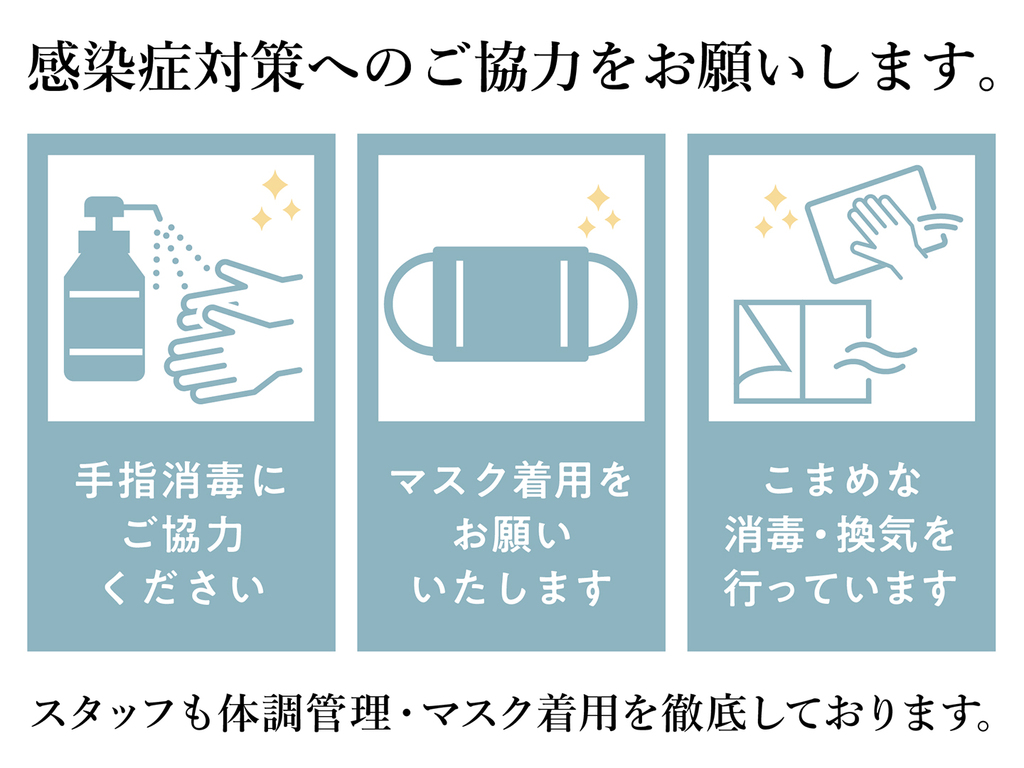 感染症対策へのご協力をお願いします。

手指消毒に
ご協力
ください

マスク着用を
お願い
いたします

こまめな
消毒・換気を
行っています

スタッフも体調管理・マスク着用を徹底しております。