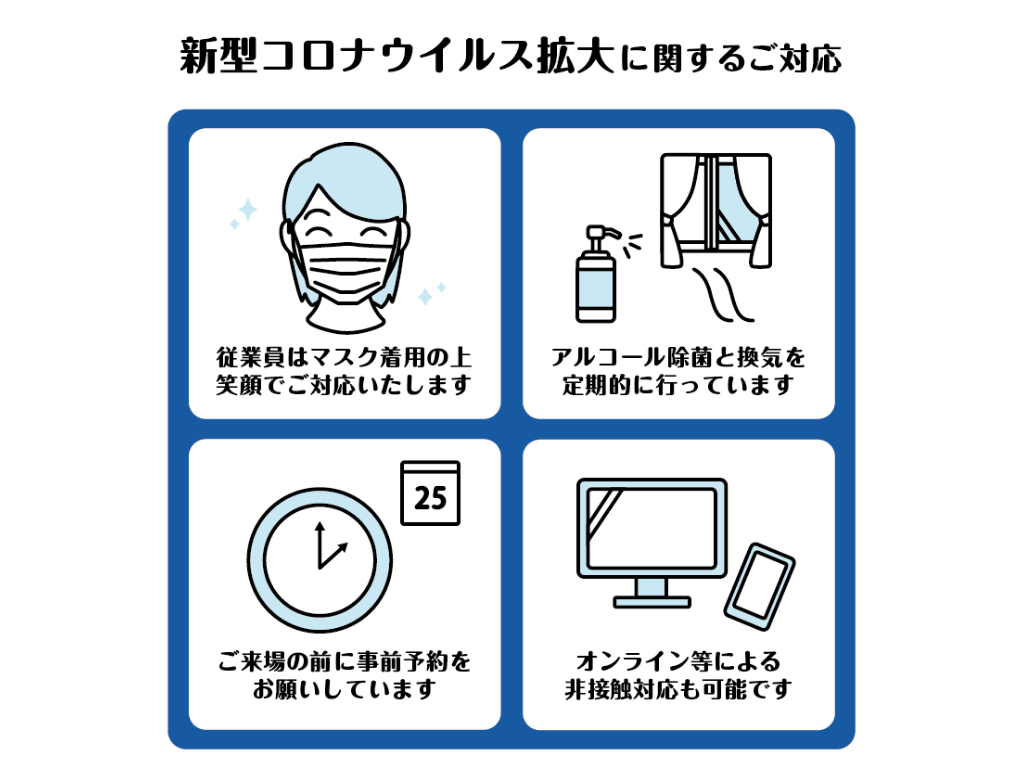 新型コロナウイルス拡大に関するご対応

従業員はマスク着用の上
笑顔でご対応いたします

アルコール除菌と換気を
定期的に行っています

25

ご来場の前に事前予約を
お願いしています

オンライン等による
非接触対応も可能です